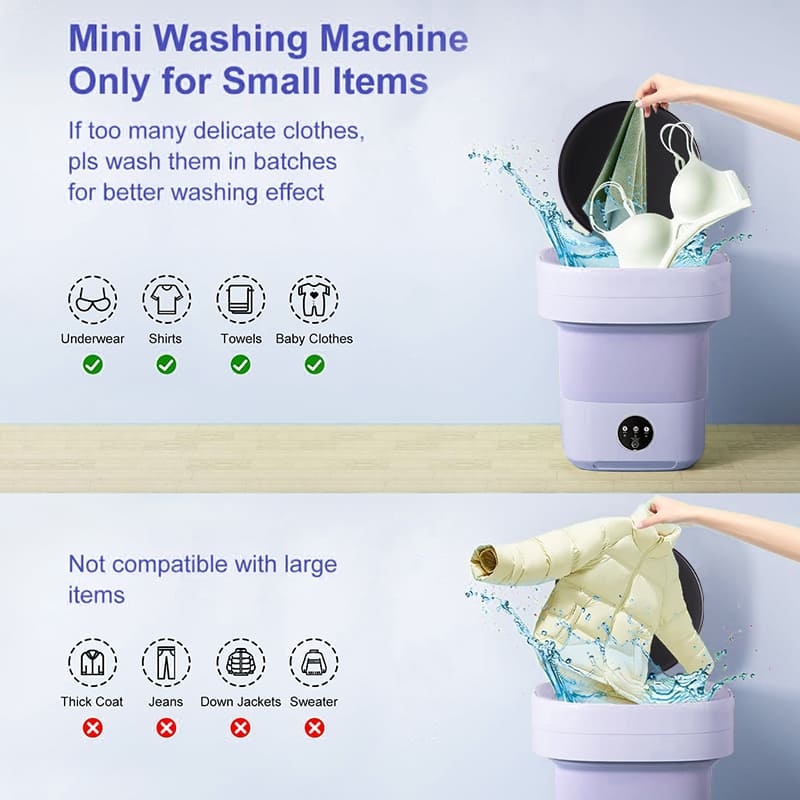 Mini Washing Machine
Only for Small Items

If too many delicate clothes, pls wash them in batches for better washing effect

Underwear Shirts Towels Baby Clothes

Not compatible with large items

Thick Coat Jeans Down Jackets Sweater