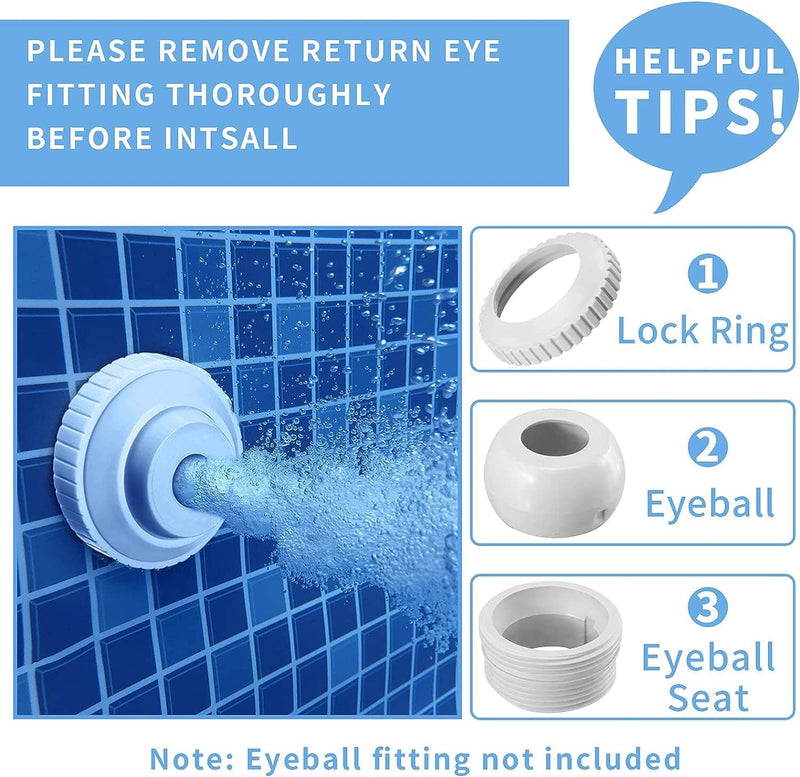 PLEASE REMOVE RETURN EYE FITTING THOROUGHLY BEFORE INTSALL

HELPFUL TIPS!

1 Lock Ring

2 Eyeball

3 Eyeball Seat

Note: Eyeball fitting not included