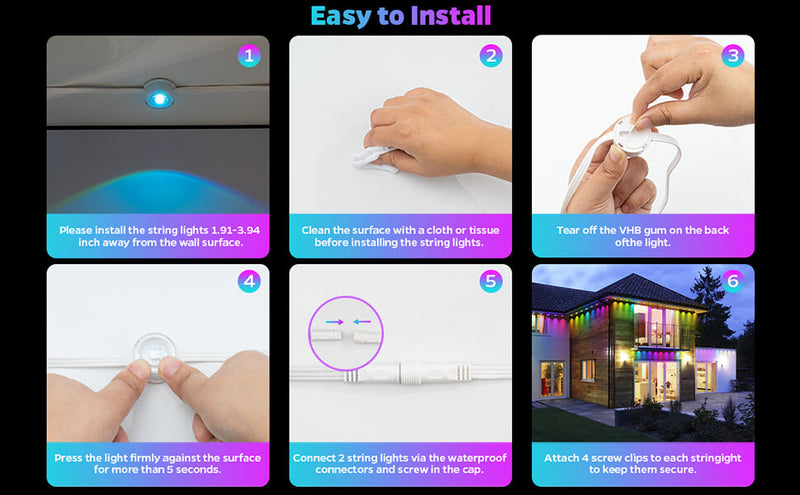 Easy to Install

1

Please install the string lights 1.91-3.94 inch away from the wall surface.

2

Clean the surface with a cloth or tissue before installing the string lights.

3

Tear off the VHB gum on the back ofthe light.

4

Press the light firmly against the surface for more than 5 seconds.

5

Connect 2 string lights via the waterproof connectors and screw in the cap.

6

Attach 4 screw clips to each stringight to keep them secure.