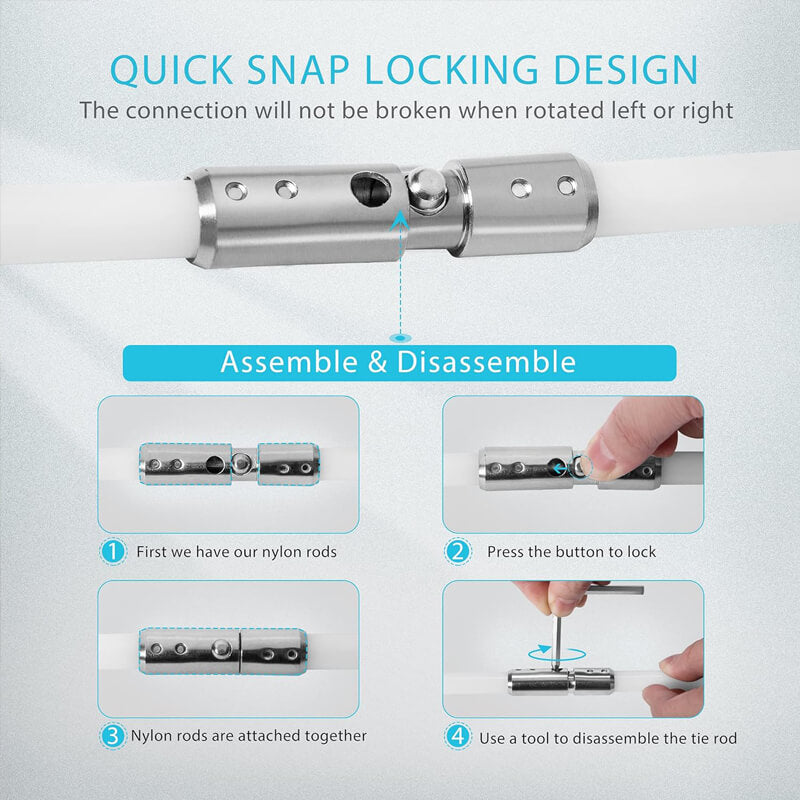 QUICK SNAP LOCKING DESIGN

The connection will not be broken when rotated left or right

Assemble & Disassemble

1 First we have our nylon rods

2 Press the button to lock

3 Nylon rods are attached together

4 Use a tool to disassemble the tie rod