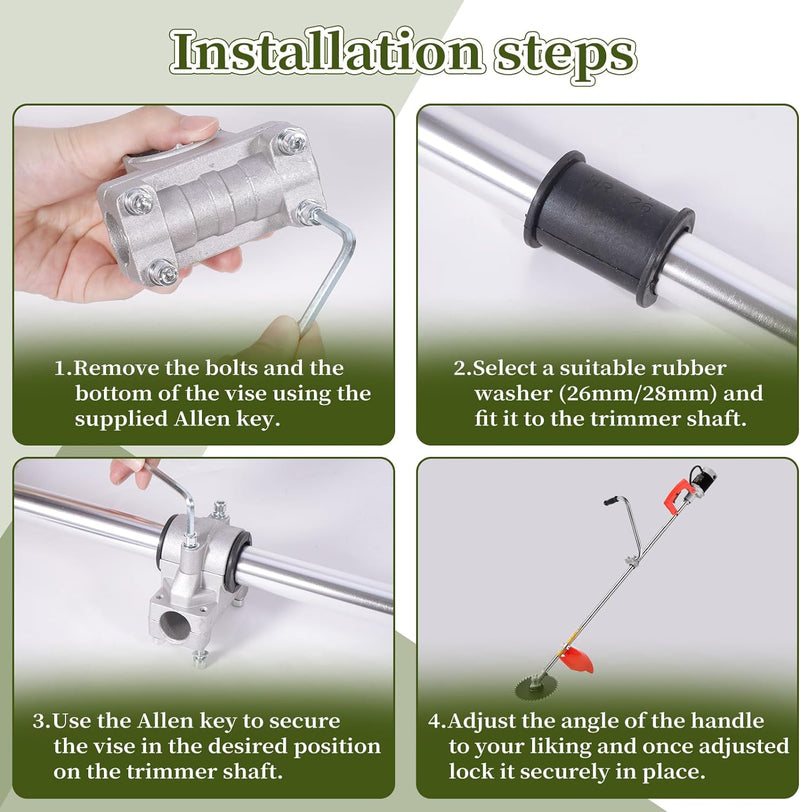 Installation steps

1.Remove the bolts and the bottom of the vise using the supplied Allen key.

2.Select a suitable rubber washer (26mm/28mm) and fit it to the trimmer shaft.

3.Use the Allen key to secure the vise in the desired position on the trimmer shaft.

4.Adjust the angle of the handle to your liking and once adjusted lock it securely in place.