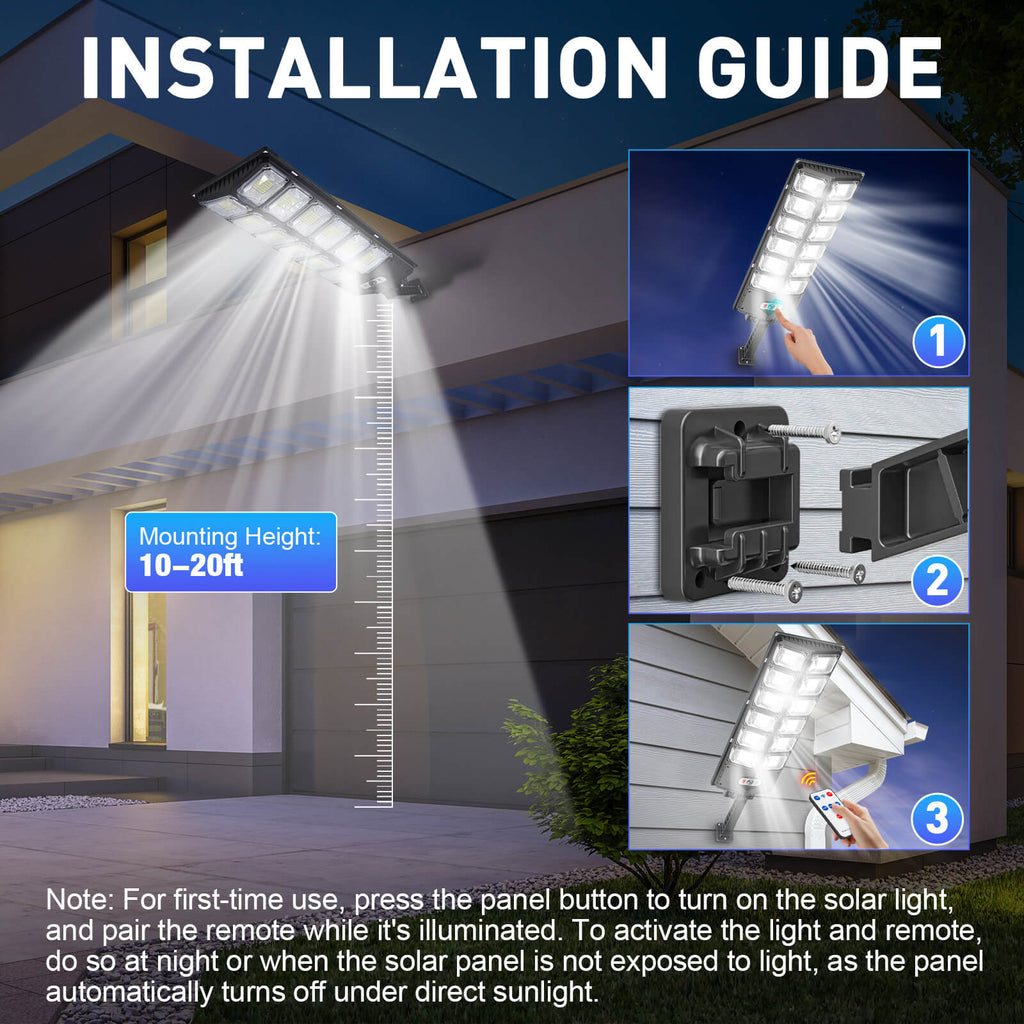 INSTALLATION GUIDE

Mounting Height:
10–20ft

1

2

3

Note: For first-time use, press the panel button to turn on the solar light, and pair the remote while it's illuminated. To activate the light and remote, do so at night or when the solar panel is not exposed to light, as the panel automatically turns off under direct sunlight.