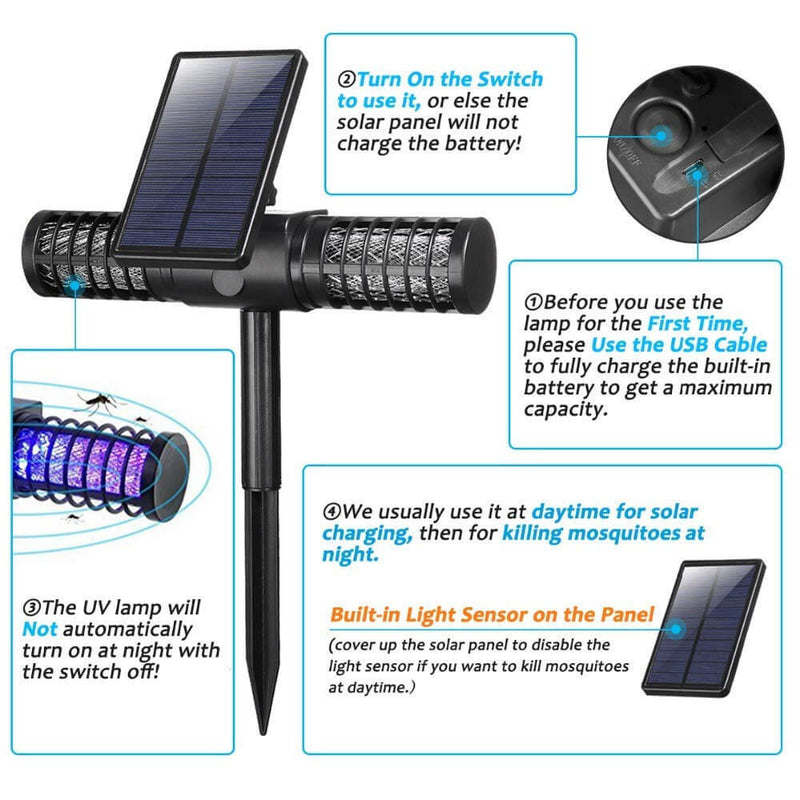 ②Turn On the Switch to use it, or else the solar panel will not charge the battery!

①Before you use the lamp for the First Time, please Use the USB Cable to fully charge the built-in battery to get a maximum capacity.

③The UV lamp will Not automatically turn on at night with the switch off!

④We usually use it at daytime for solar charging, then for killing mosquitoes at night.

Built-in Light Sensor on the Panel
(cover up the solar panel to disable the light sensor if you want to kill mosquitoes at daytime.)